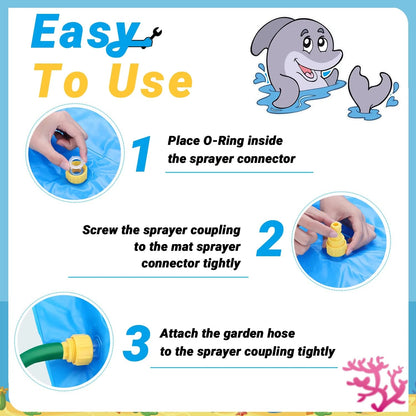 Easy
To Use

1 Place O-Ring inside the sprayer connector

Screw the sprayer coupling to the mat sprayer connector tightly 2

3 Attach the garden hose to the sprayer coupling tightly