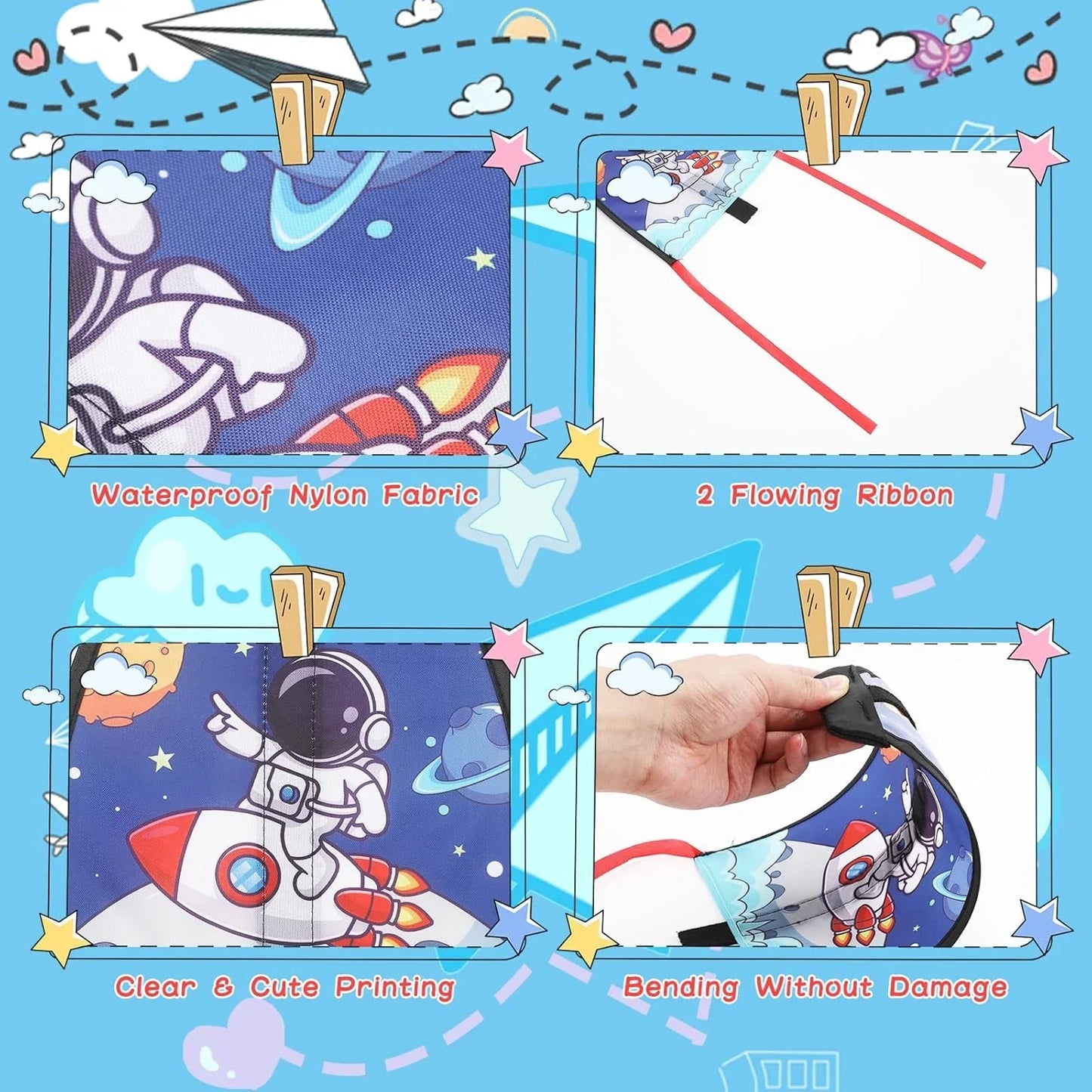 Waterproof Nylon Fabric

2 Flowing Ribbon

Clear & Cute Printing

Bending Without Damage