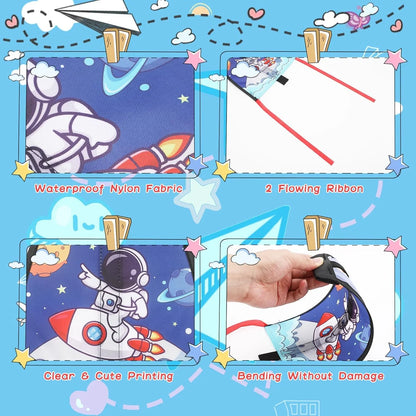 Waterproof Nylon Fabric

2 Flowing Ribbon

Clear & Cute Printing

Bending Without Damage