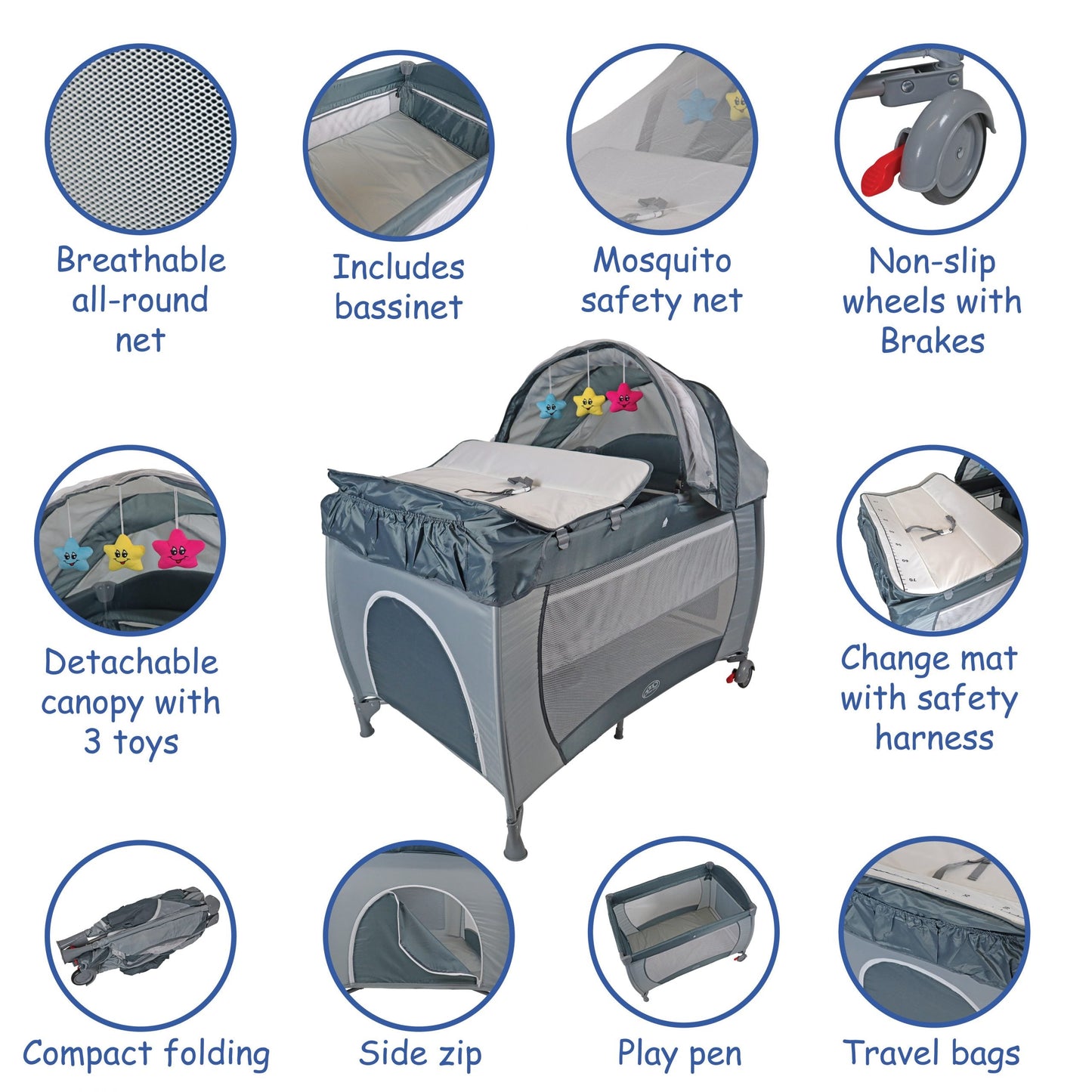 Breathable all-round net

Includes bassinet

Mosquito safety net

Non-slip wheels with Brakes

Detachable canopy with 3 toys

Change mat with safety harness

Compact folding

Side zip

Play pen

Travel bags