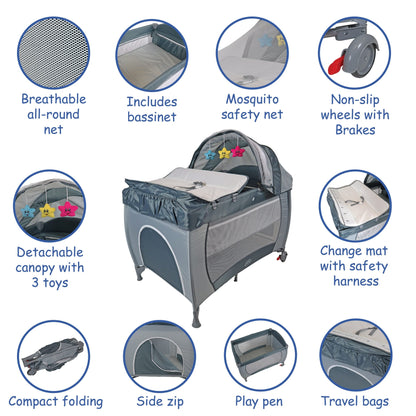 Breathable all-round net

Includes bassinet

Mosquito safety net

Non-slip wheels with Brakes

Detachable canopy with 3 toys

Change mat with safety harness

Compact folding

Side zip

Play pen

Travel bags