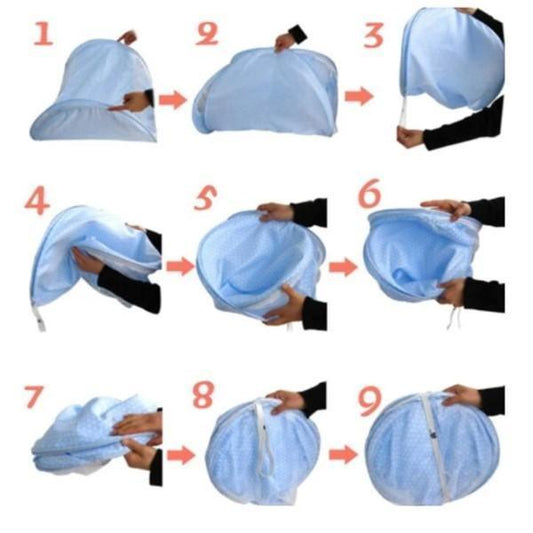 1
2
3
4
5
6
7
8
9